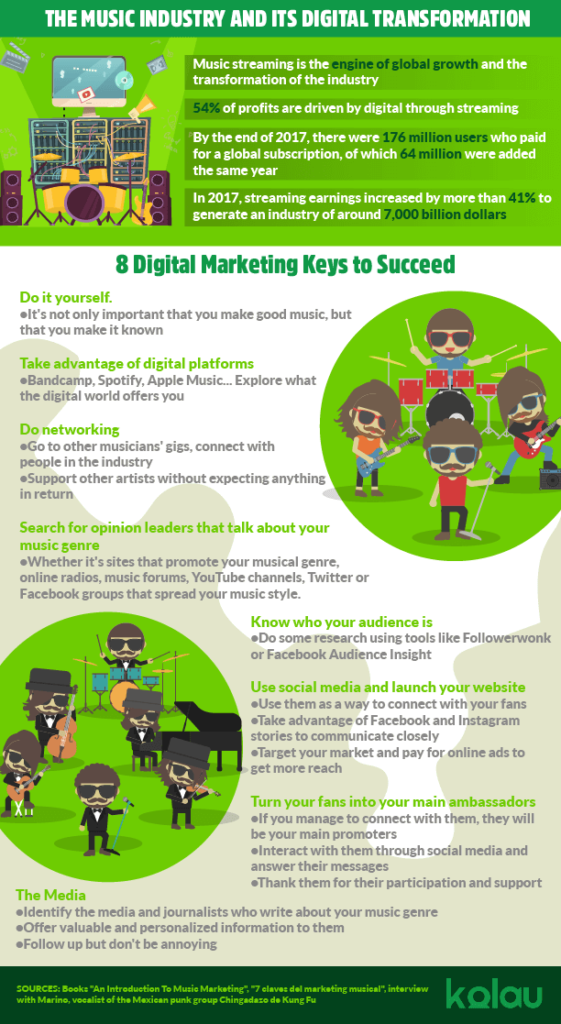 THE MUSIC INDUSTRY AND ITS DIGITAL TRANSFORMATION

Music streaming is the engine of global growth and the transformation of the industry

54% of profits are driven by digital through streaming

By the end of 2017, there were 176 million users who paid for a global subscription, of which 64 million were added the same year

In 2017, streaming earnings increased by more than 41% to generate an industry of around 7,000 billion dollars

8 Digital Marketing Keys to Succeed

Do it yourself.
●It's not only important that you make good music, but that you make it known

Take advantage of digital platforms
●Bandcamp, Spotify, Apple Music... Explore what the digital world offers you

Do networking
●Go to other musicians' gigs, connect with people in the industry
●Support other artists without expecting anything in return

Search for opinion leaders that talk about your music genre
●Whether it's sites that promote your musical genre, online radios, music forums, YouTube channels, Twitter or Facebook groups that spread your music style.

Know who your audience is
●Do some research using tools like Followerwonk or Facebook Audience Insight

Use social media and launch your website
●Use them as a way to connect with your fans
●Take advantage of Facebook and Instagram stories to communicate closely
●Target your market and pay for online ads to get more reach

Turn your fans into your main ambassadors
●If you manage to connect with them, they will be your main promoters
●Interact with them through social media and answer their messages
●Thank them for their participation and support

The Media
●Identify the media and journalists who write about your music genre
●Offer valuable and personalized information to them
●Follow up but don't be annoying

SOURCES: Books "An Introduction To Music Marketing", "7 claves del marketing musical", interview with Marino, vocalist of the Mexican punk group Chingadazo de Kung Fu

kolau