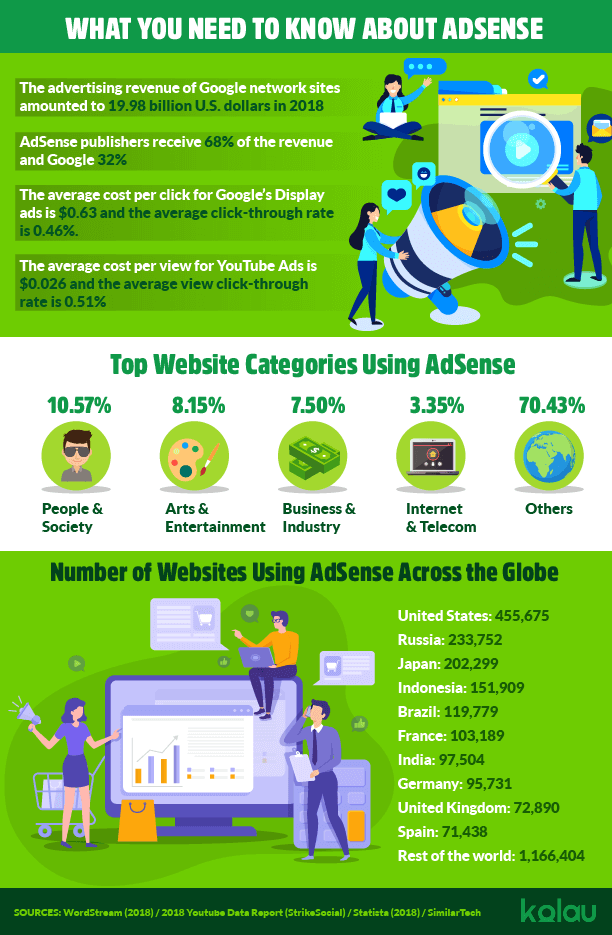 WHAT YOU NEED TO KNOW ABOUT ADSENSE

The advertising revenue of Google network sites amounted to 19.98 billion U.S. dollars in 2018

AdSense publishers receive 68% of the revenue and Google 32%

The average cost per click for Google's Display ads is $0.63 and the average click-through rate is 0.46%.

The average cost per view for YouTube Ads is $0.026 and the average view click-through rate is 0.51%

Top Website Categories Using AdSense

10.57%
People & Society

8.15%
Arts & Entertainment

7.50%
Business & Industry

3.35%
Internet & Telecom

70.43%
Others

Number of Websites Using AdSense Across the Globe

United States: 455,675
Russia: 233,752
Japan: 202,299
Indonesia: 151,909
Brazil: 119,779
France: 103,189
India: 97,504
Germany: 95,731
United Kingdom: 72,890
Spain: 71,438
Rest of the world: 1,166,404

SOURCES: WordStream (2018) / 2018 Youtube Data Report (StrikeSocial) / Statista (2018) / SimilarTech

kolau