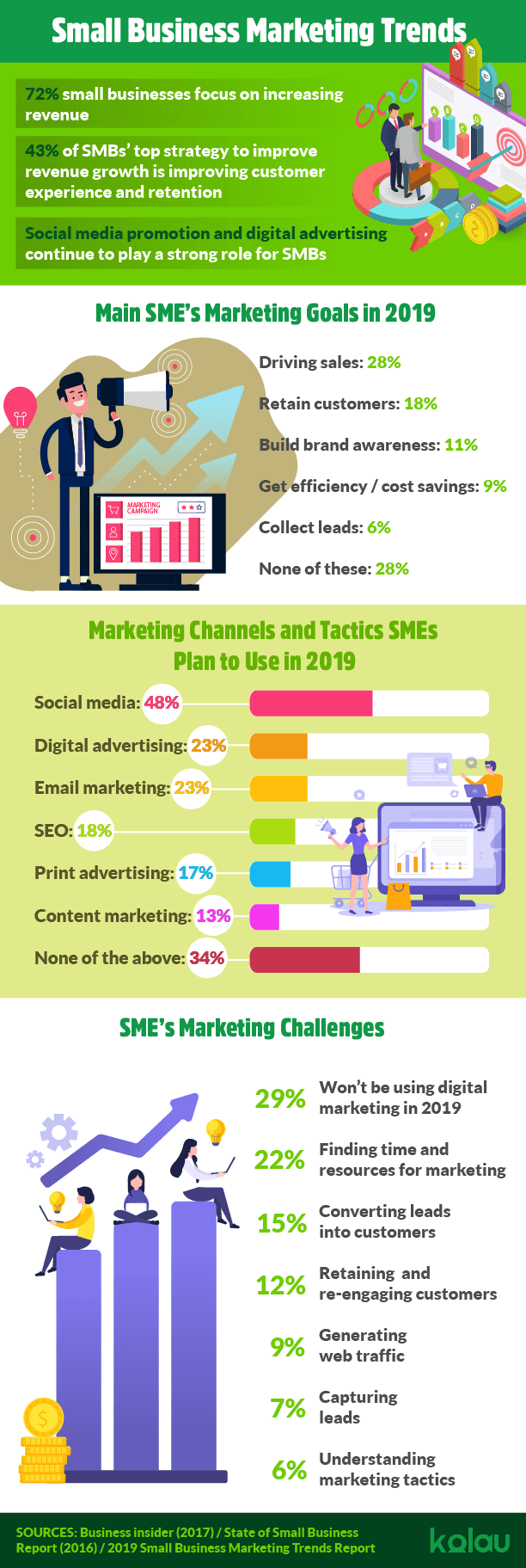 Small Business Marketing Trends

72% small businesses focus on increasing revenue

43% of SMBs' top strategy to improve revenue growth is improving customer experience and retention

Social media promotion and digital advertising continue to play a strong role for SMBs

Main SME's Marketing Goals in 2019

MARKETING CAMPAIGN

Driving sales: 28%

Retain customers: 18%

Build brand awareness: 11%

Get efficiency / cost savings: 9%

Collect leads: 6%

None of these: 28%

Marketing Channels and Tactics SMEs Plan to Use in 2019

Social media: 48%

Digital advertising: 23%

Email marketing: 23%

SEO: 18%

Print advertising: 17%

Content marketing: 13%

None of the above: 34%

SME's Marketing Challenges

29% Won't be using digital marketing in 2019

22% Finding time and resources for marketing

15% Converting leads into customers

12% Retaining and re-engaging customers

9% Generating web traffic

7% Capturing leads

6% Understanding marketing tactics

SOURCES: Business insider (2017) / State of Small Business Report (2016) / 2019 Small Business Marketing Trends Report

kolau