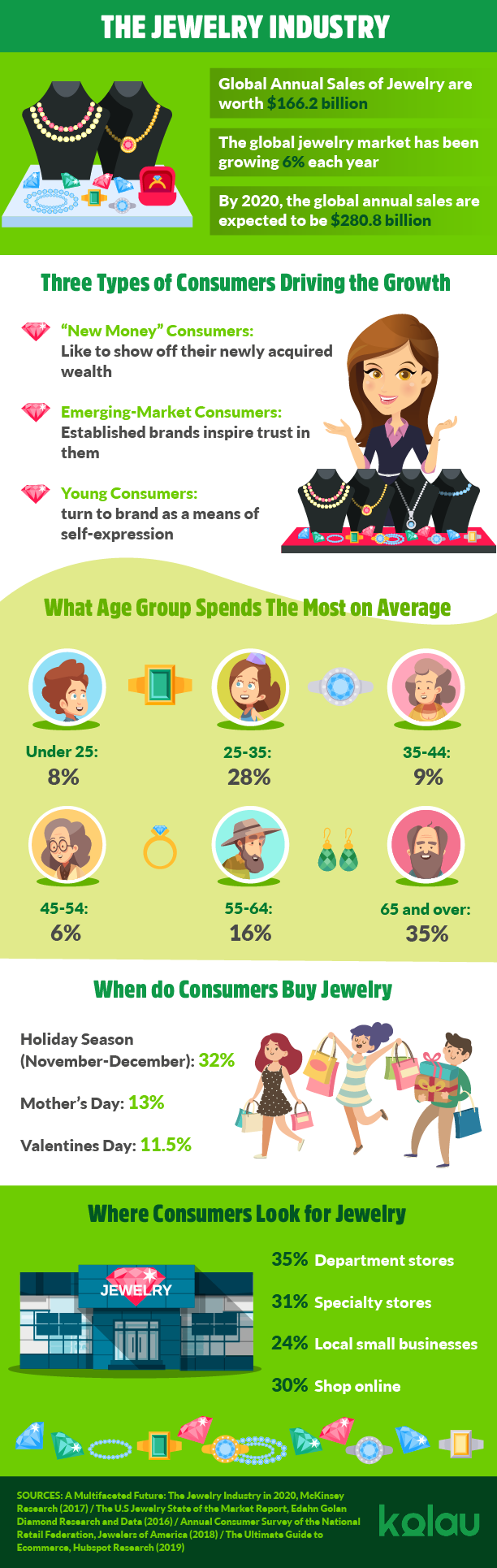 THE JEWELRY INDUSTRY

Global Annual Sales of Jewelry are worth $166.2 billion

The global jewelry market has been growing 6% each year

By 2020, the global annual sales are expected to be $280.8 billion

Three Types of Consumers Driving the Growth

"New Money" Consumers: Like to show off their newly acquired wealth

Emerging-Market Consumers: Established brands inspire trust in them

Young Consumers: turn to brand as a means of self-expression

What Age Group Spends The Most on Average

Under 25: 8%

25-35: 28%

35-44: 9%

45-54: 6%

55-64: 16%

65 and over: 35%

When do Consumers Buy Jewelry

Holiday Season (November-December): 32%

Mother's Day: 13%

Valentines Day: 11.5%

Where Consumers Look for Jewelry

JEWELRY

35% Department stores

31% Specialty stores

24% Local small businesses

30% Shop online

SOURCES: A Multifaceted Future: The Jewelry Industry in 2020, McKinsey Research (2017) / The U.S Jewelry State of the Market Report, Edahn Golan Diamond Research and Data (2016) / Annual Consumer Survey of the National Retail Federation, Jewelers of America (2018) / The Ultimate Guide to Ecommerce, Hubspot Research (2019)

kolau